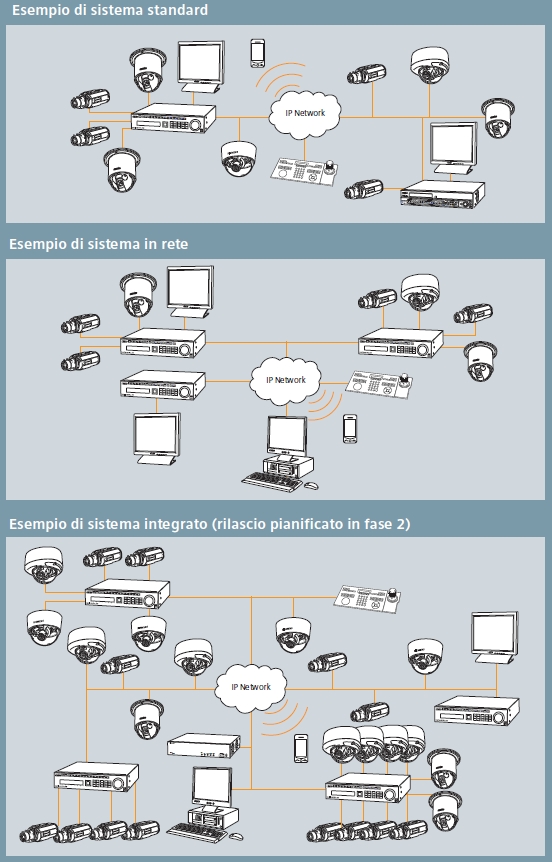 Esempio di sistema standard

IP Network

Esempio di sistema in rete

IP Network

Esempio di sistema integrato (rilascio pianificato in fase 2)

IP Network